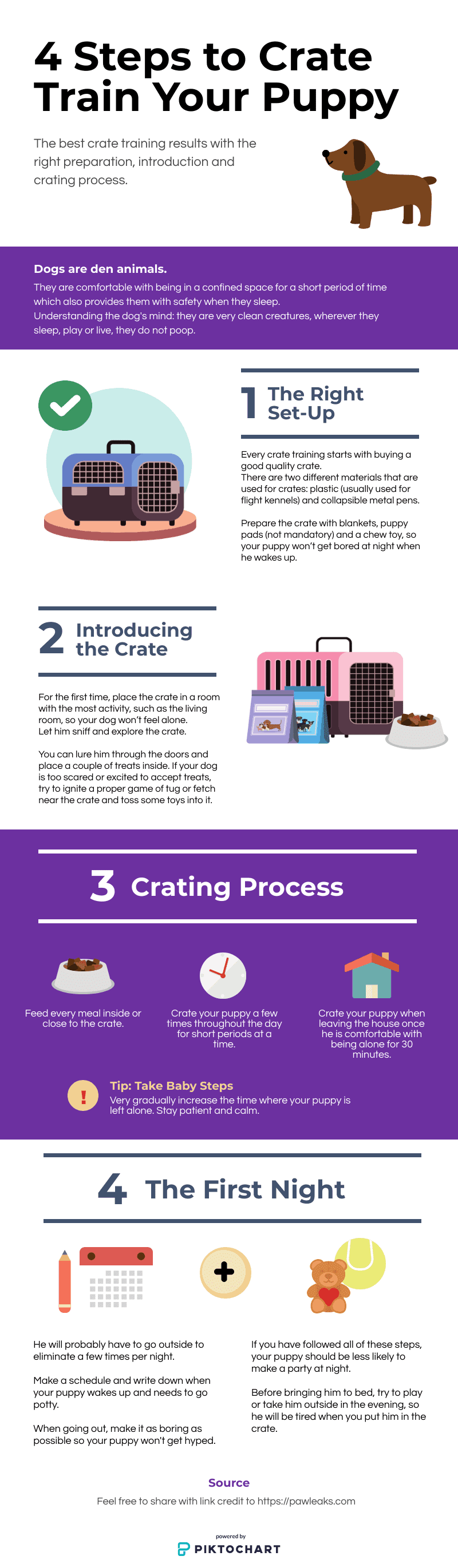 4 Steps to Crate Train Your Puppy

The best crate training results with the right preparation, introduction and crating process.

Dogs are den animals.

They are comfortable with being in a confined space for a short period of time which also provides them with safety when they sleep.
Understanding the dog's mind: they are very clean creatures, wherever they sleep, play or live, they do not poop.

1 The Right Set-Up

Every crate training starts with buying a good quality crate.
There are two different materials that are used for crates: plastic (usually used for flight kennels) and collapsible metal pens.

Prepare the crate with blankets, puppy pads (not mandatory) and a chew toy, so your puppy won't get bored at night when he wakes up.

2 Introducing the Crate

For the first time, place the crate in a room with the most activity, such as the living room, so your dog won't feel alone.
Let him sniff and explore the crate.

You can lure him through the doors and place a couple of treats inside. If your dog is too scared or excited to accept treats, try to ignite a proper game of tug or fetch near the crate and toss some toys into it.

3 Crating Process

Feed every meal inside or close to the crate.

Crate your puppy a few times throughout the day for short periods at a time.

Crate your puppy when leaving the house once he is comfortable with being alone for 30 minutes.

!

Tip: Take Baby Steps
Very gradually increase the time where your puppy is left alone. Stay patient and calm.

4 The First Night

He will probably have to go outside to eliminate a few times per night.

Make a schedule and write down when your puppy wakes up and needs to go potty.

When going out, make it as boring as possible so your puppy won't get hyped.

If you have followed all of these steps, your puppy should be less likely to make a party at night.

Before bringing him to bed, try to play or take him outside in the evening, so he will be tired when you put him in the crate.

Source
Feel free to share with link credit to https://pawleaks.com

powered by
PIKTOCHART